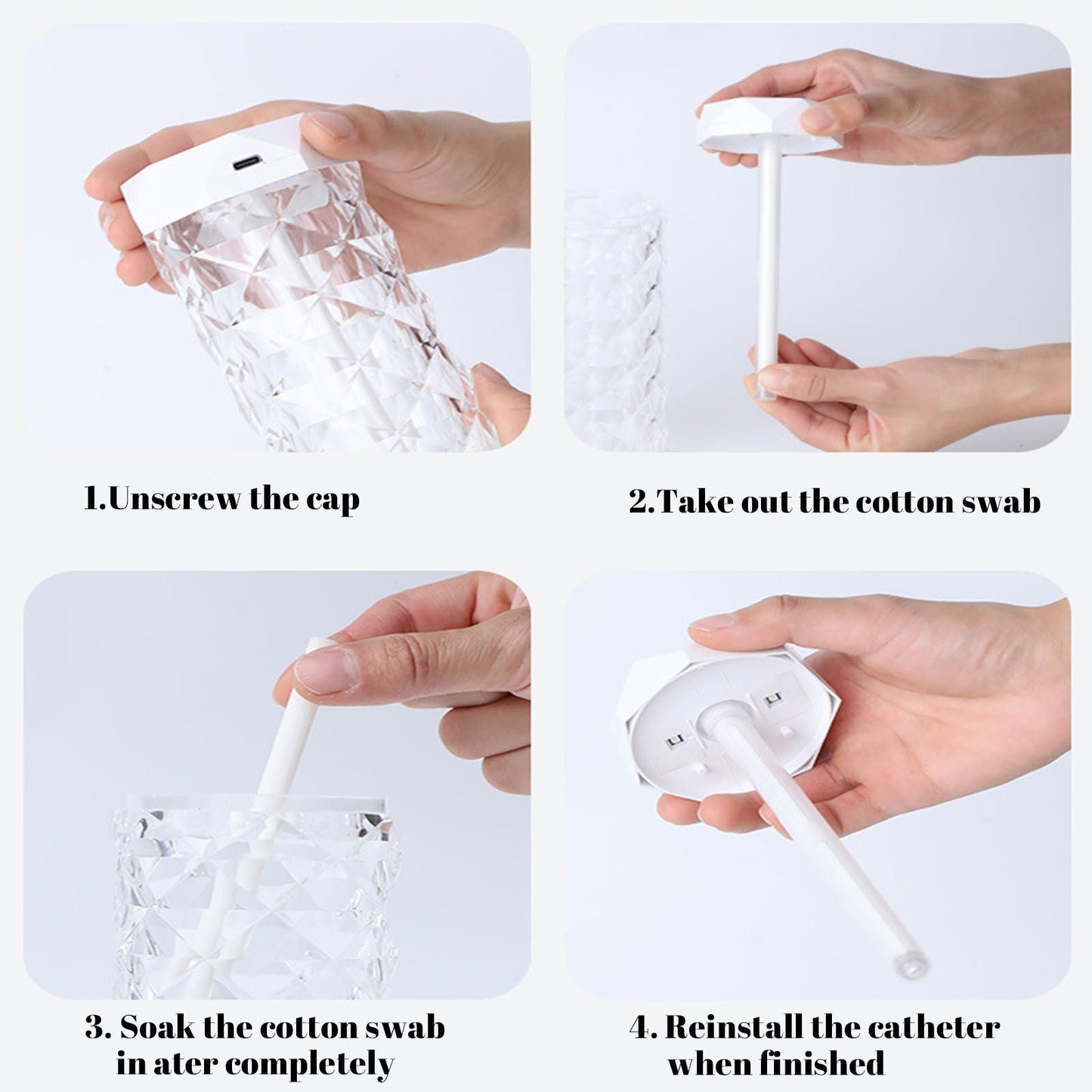 1.Unscrew the cap

2.Take out the cotton swab

3. Soak the cotton swab in ater completely

4. Reinstall the catheter when finished