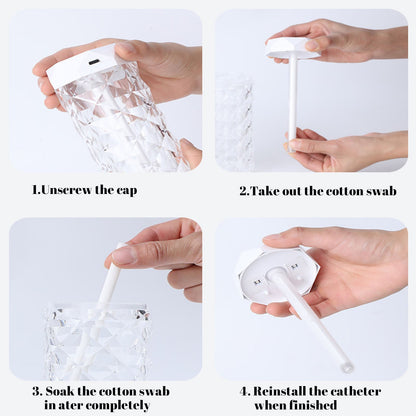 1.Unscrew the cap

2.Take out the cotton swab

3. Soak the cotton swab in ater completely

4. Reinstall the catheter when finished